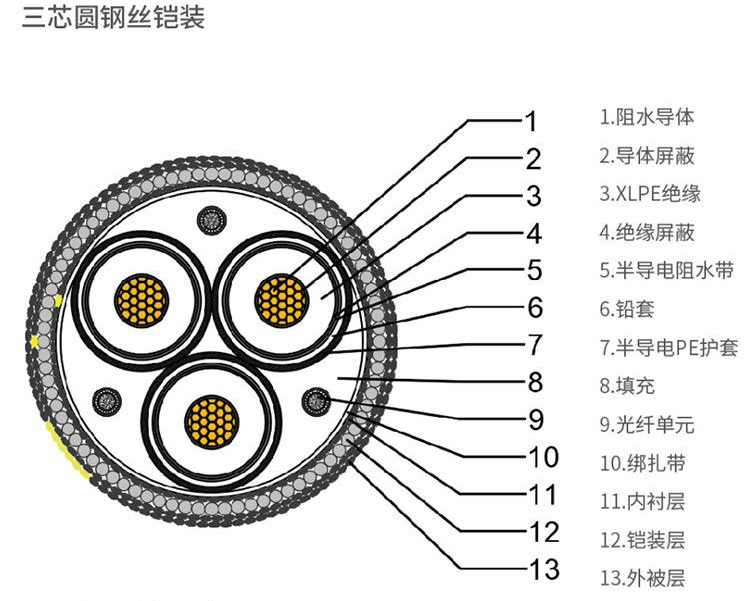 三芯圆钢丝铠装

1
2
3
4
5
6
7
8
9
10
11
12
13

1.阻水导体
2.导体屏蔽
3.XLPE绝缘
4.绝缘屏蔽
5.半导电阻水带
6.铅套
7.半导电PE护套
8.填充
9.光纤单元
10.绑扎带
11.内衬层
12.铠装层
13.外被层